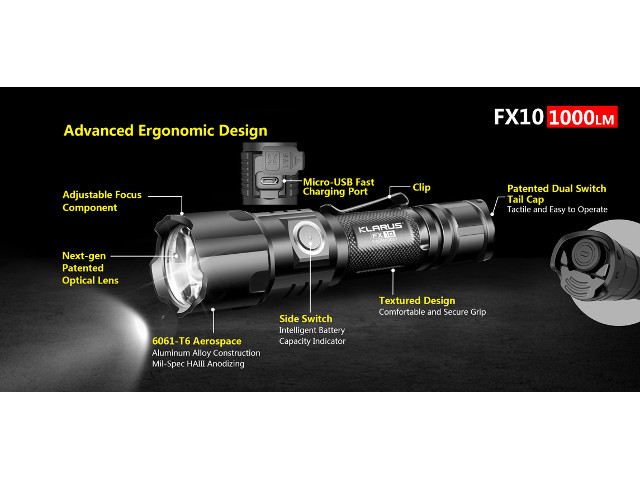 FX10 1000LM

Advanced Ergonomic Design

Micro-USB Fast Charging Port

Clip

Patented Dual Switch Tail Cap
Tactile and Easy to Operate

Adjustable Focus Component

Next-gen Patented Optical Lens

KLARUS
FX10

Textured Design
Comfortable and Secure Grip

Side Switch
Intelligent Battery Capacity Indicator

6061-T6 Aerospace
Aluminum Alloy Construction
Mil-Spec HAIII Anodizing